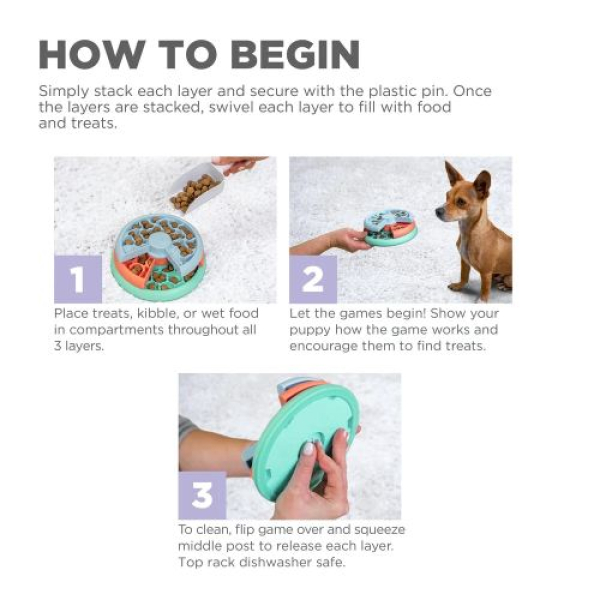 HOW TO BEGIN

Simply stack each layer and secure with the plastic pin. Once the layers are stacked, swivel each layer to fill with food and treats.

1

Place treats, kibble, or wet food in compartments throughout all 3 layers.

2

Let the games begin! Show your puppy how the game works and encourage them to find treats.

3

To clean, flip game over and squeeze middle post to release each layer. Top rack dishwasher safe.